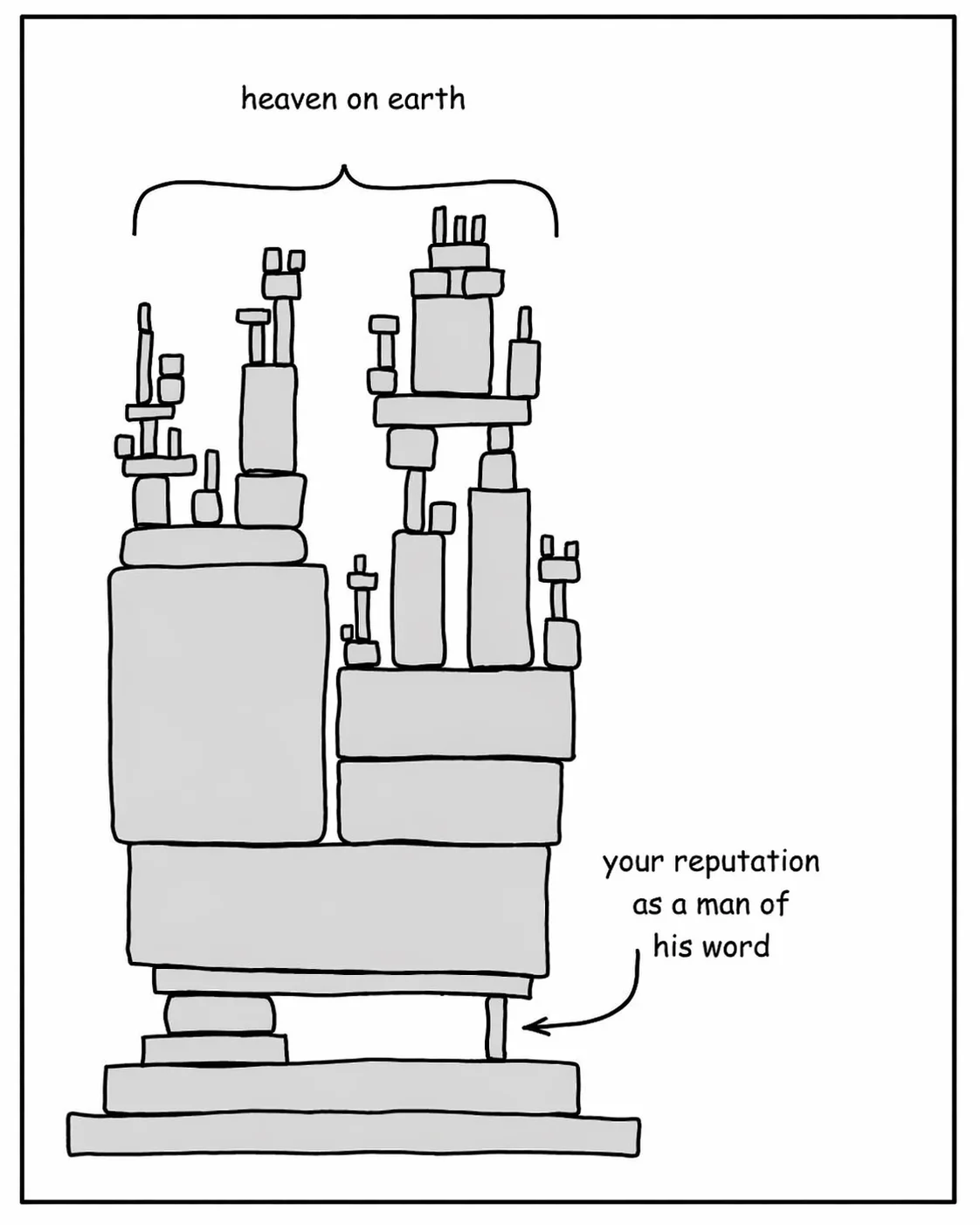 heaven on earth

your reputation as a man of his word